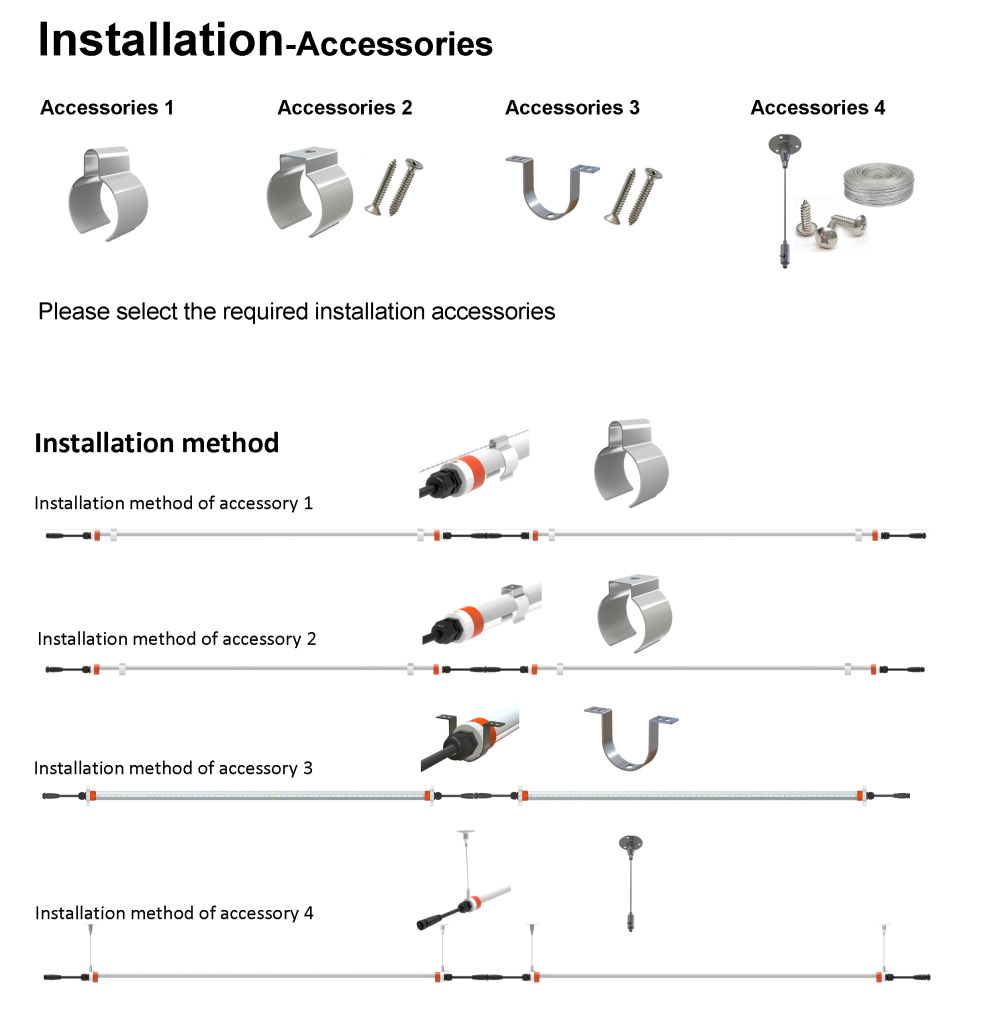 Installation-Accessories

Accessories 1

Accessories 2

Accessories 3

Accessories 4

Please select the required installation accessories

Installation method

Installation method of accessory 1

Installation method of accessory 2

Installation method of accessory 3

Installation method of accessory 4